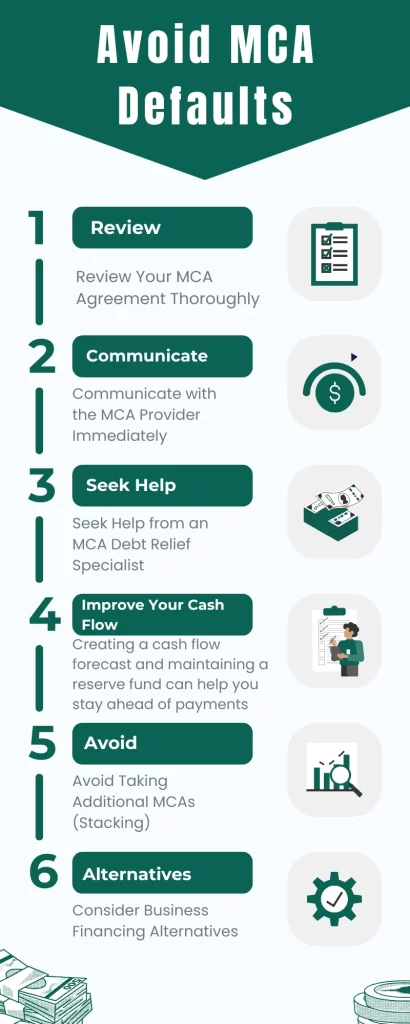 Avoid MCA Defaults

1
Review
Review Your MCA Agreement Thoroughly

2
Communicate
Communicate with the MCA Provider Immediately

3
Seek Help
Seek Help from an MCA Debt Relief Specialist

4
Improve Your Cash Flow
Creating a cash flow forecast and maintaining a reserve fund can help you stay ahead of payments

5
Avoid
Avoid Taking Additional MCAs (Stacking)

6
Alternatives
Consider Business Financing Alternatives